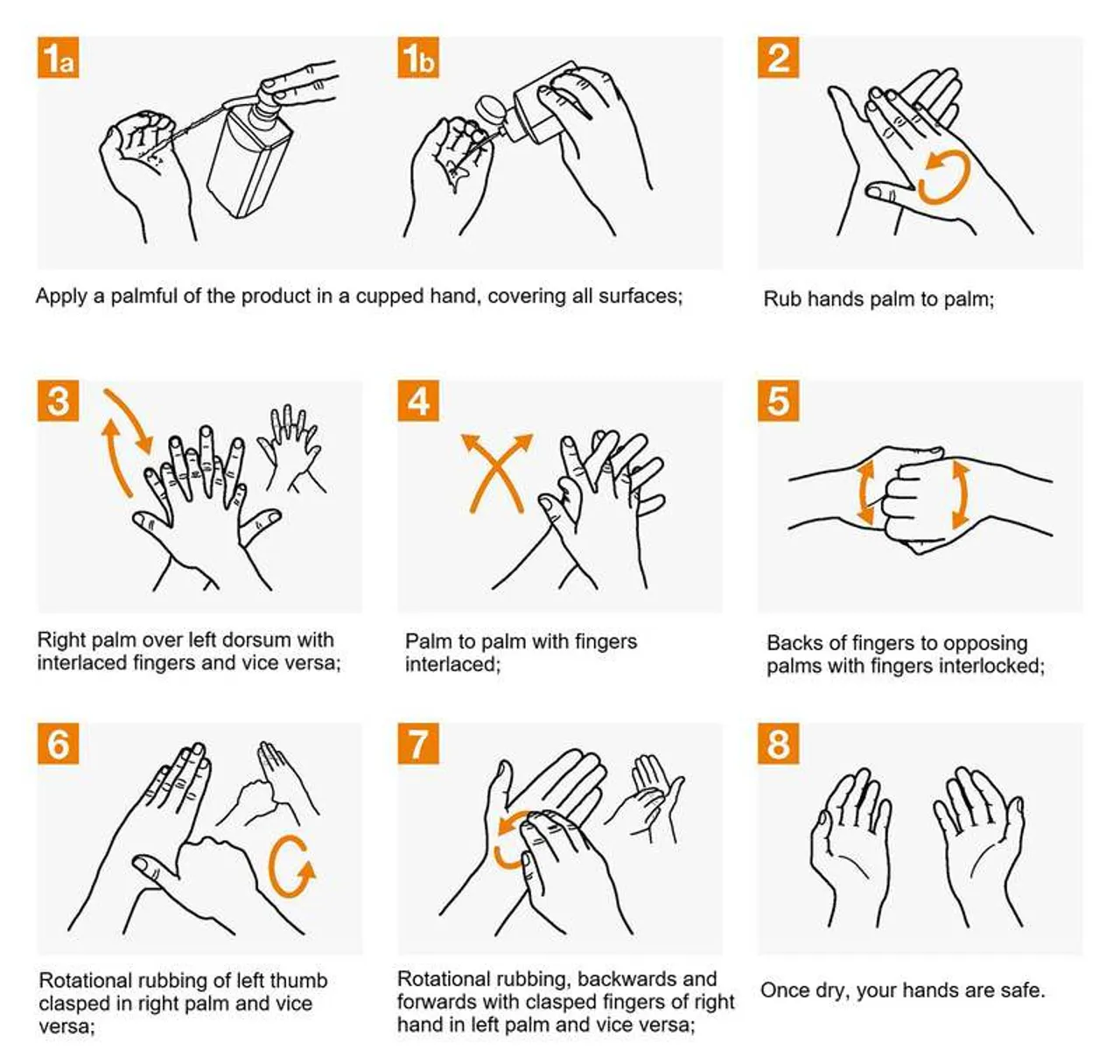 1a

1b

Apply a palmful of the product in a cupped hand, covering all surfaces;

2

Rub hands palm to palm;

3

Right palm over left dorsum with interlaced fingers and vice versa;

4

Palm to palm with fingers interlaced;

5

Backs of fingers to opposing palms with fingers interlocked;

6

Rotational rubbing of left thumb clasped in right palm and vice versa;

7

Rotational rubbing, backwards and forwards with clasped fingers of right hand in left palm and vice versa;

8

Once dry, your hands are safe.